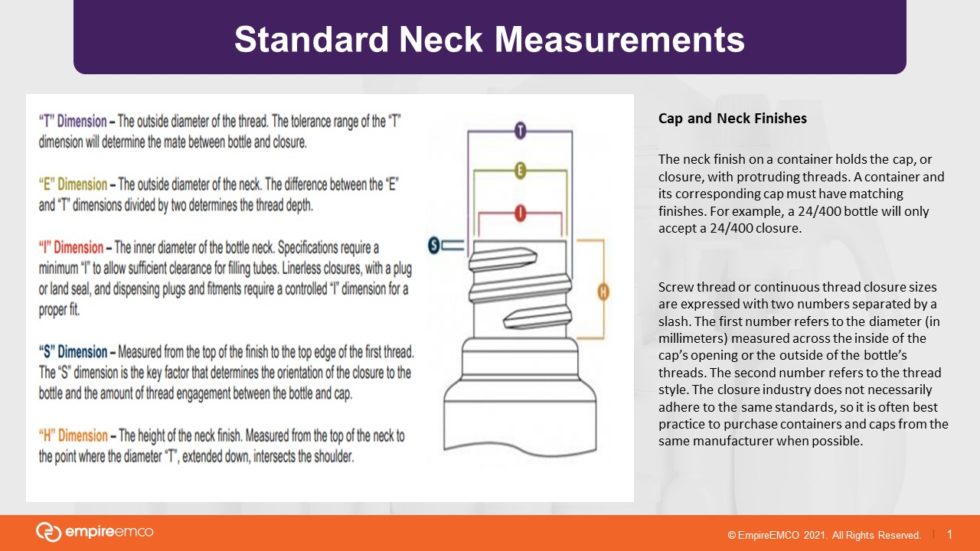 Standard Neck Measurements

"T" Dimension – The outside diameter of the thread. The tolerance range of the "T" dimension will determine the mate between bottle and closure.

"E" Dimension – The outside diameter of the neck. The difference between the "E" and "T" dimensions divided by two determines the thread depth.

"I" Dimension – The inner diameter of the bottle neck. Specifications require a minimum "I" to allow sufficient clearance for filling tubes. Linerless closures, with a plug or land seal, and dispensing plugs and fitments require a controlled "I" dimension for a proper fit.

"S" Dimension – Measured from the top of the finish to the top edge of the first thread. The "S" dimension is the key factor that determines the orientation of the closure to the bottle and the amount of thread engagement between the bottle and cap.

"H" Dimension – The height of the neck finish. Measured from the top of the neck to the point where the diameter "T", extended down, intersects the shoulder.

T
E
I
S
H

Cap and Neck Finishes

The neck finish on a container holds the cap, or closure, with protruding threads. A container and its corresponding cap must have matching finishes. For example, a 24/400 bottle will only accept a 24/400 closure.

Screw thread or continuous thread closure sizes are expressed with two numbers separated by a slash. The first number refers to the diameter (in millimeters) measured across the inside of the cap's opening or the outside of the bottle's threads. The second number refers to the thread style. The closure industry does not necessarily adhere to the same standards, so it is often best practice to purchase containers and caps from the same manufacturer when possible.

empireemco

© EmpireEMCO 2021. All Rights Reserved. | 1